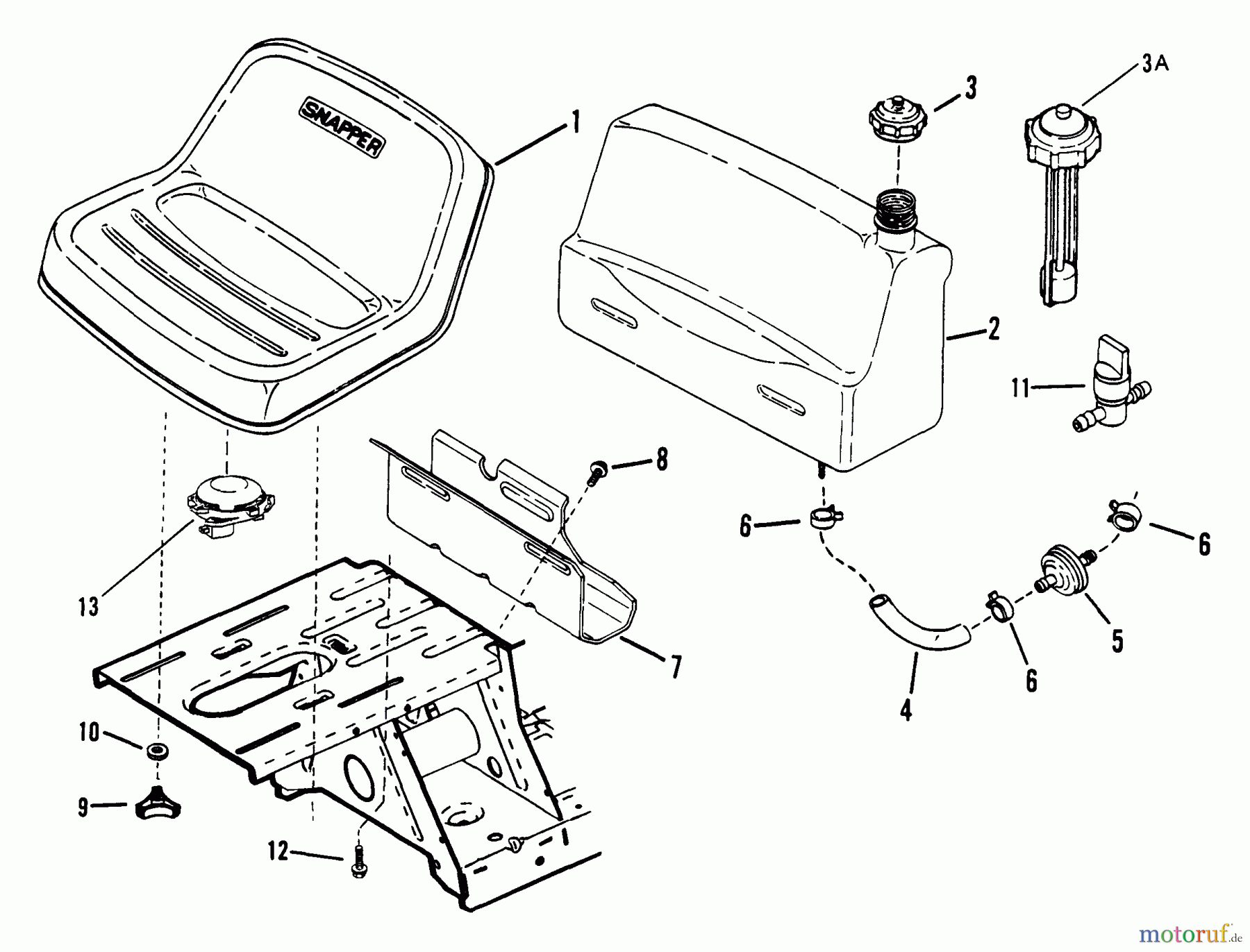 SNAPPER

1

3

3A

2

11

8

6

6

13

5

6

7

4

10

9

12

motoruf.de