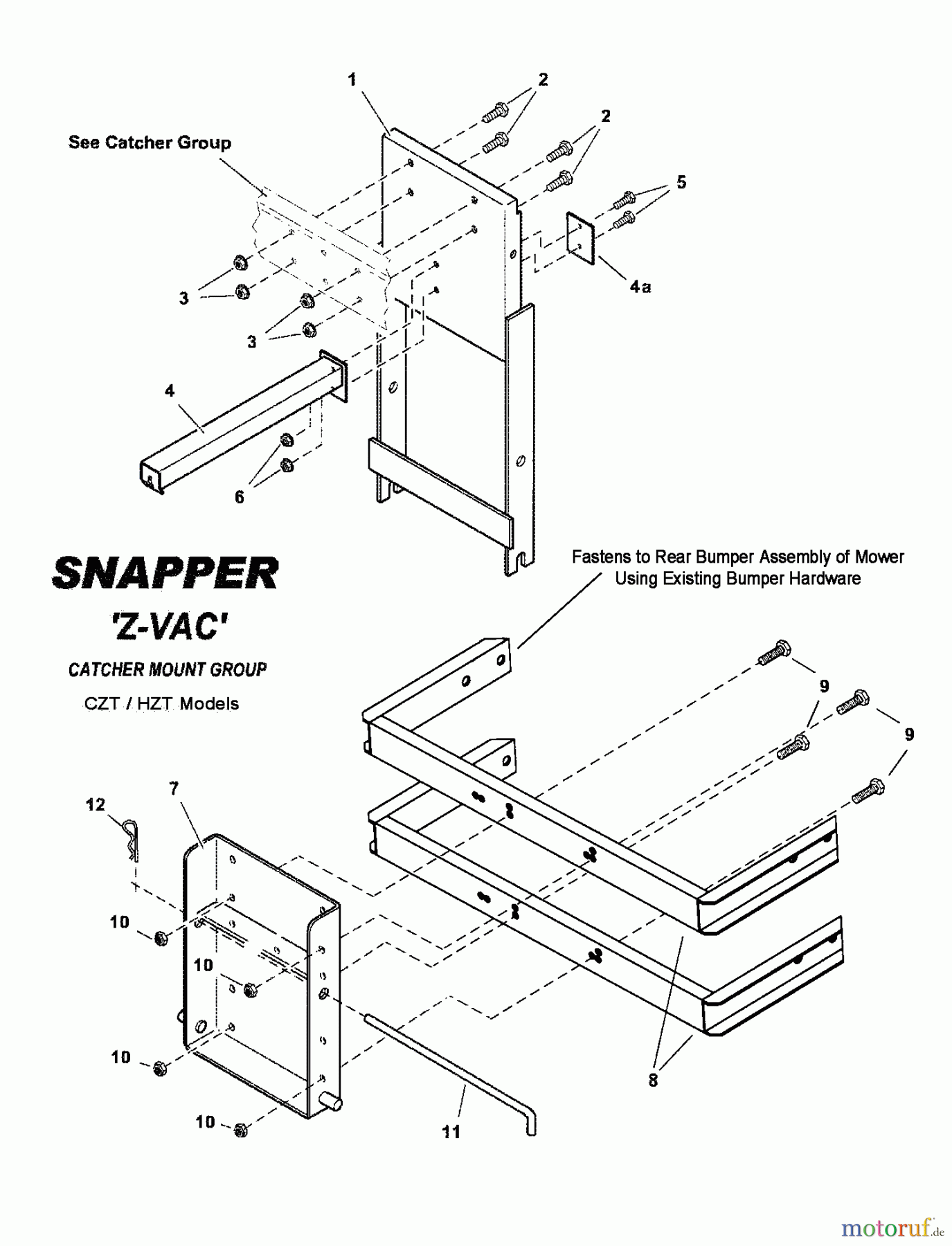 1

2

2

See Catcher Group

5

4a

3

3

4

6

SNAPPER

'Z-VAC'

CATCHER MOUNT GROUP

CZT / HZT Models

Fastens to Rear Bumper Assembly of Mower Using Existing Bumper Hardware

9

9

12

7

10

10

10

10

11

8

motoruf.de