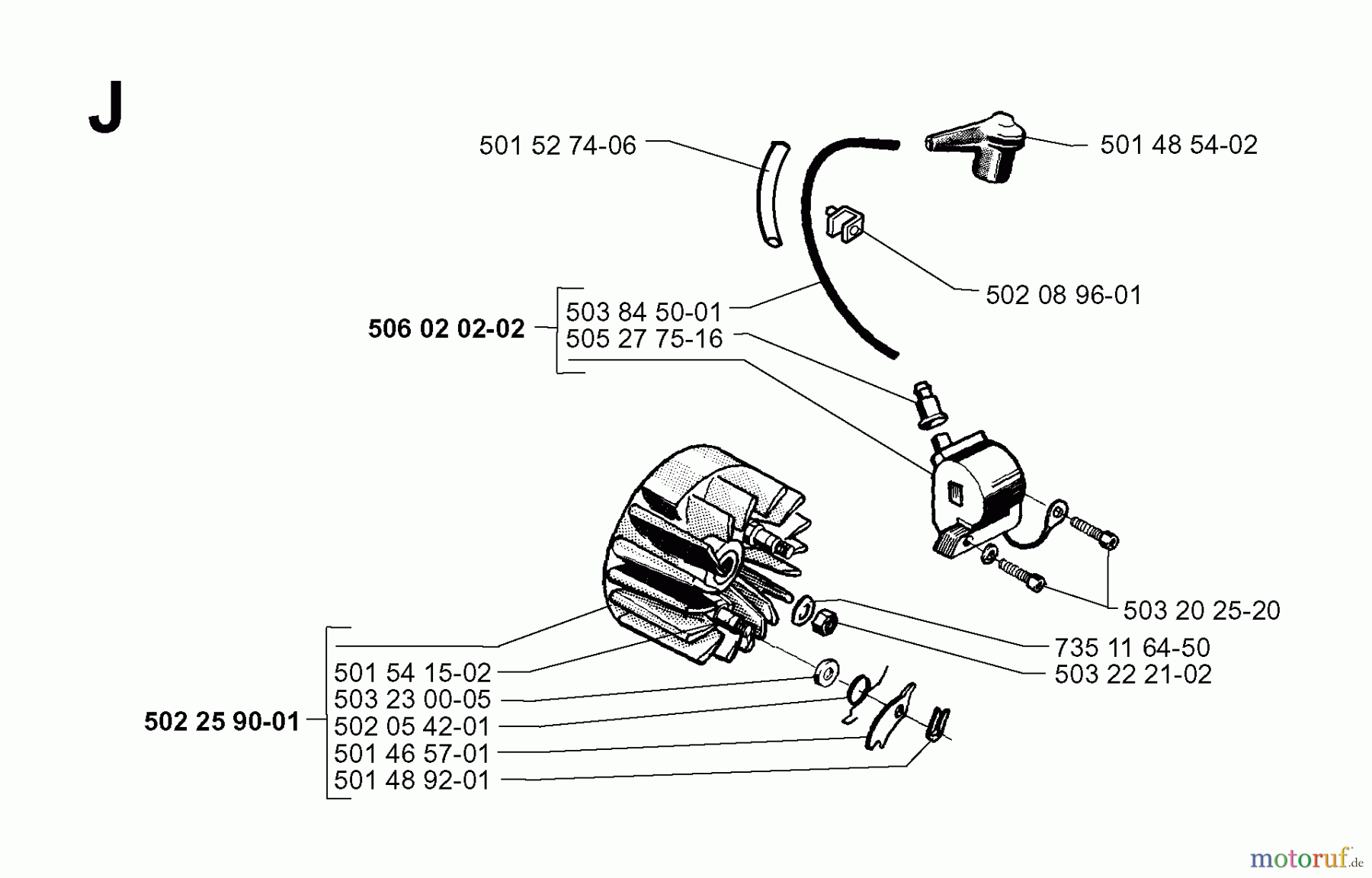 J

501 52 74-06

501 48 54-02

502 08 96-01

506 02 02-02

503 84 50-01
505 27 75-16

503 20 25-20

735 11 64-50
503 22 21-02

502 25 90-01

501 54 15-02
503 23 00-05
502 05 42-01
501 46 57-01
501 48 92-01

motoruf.de