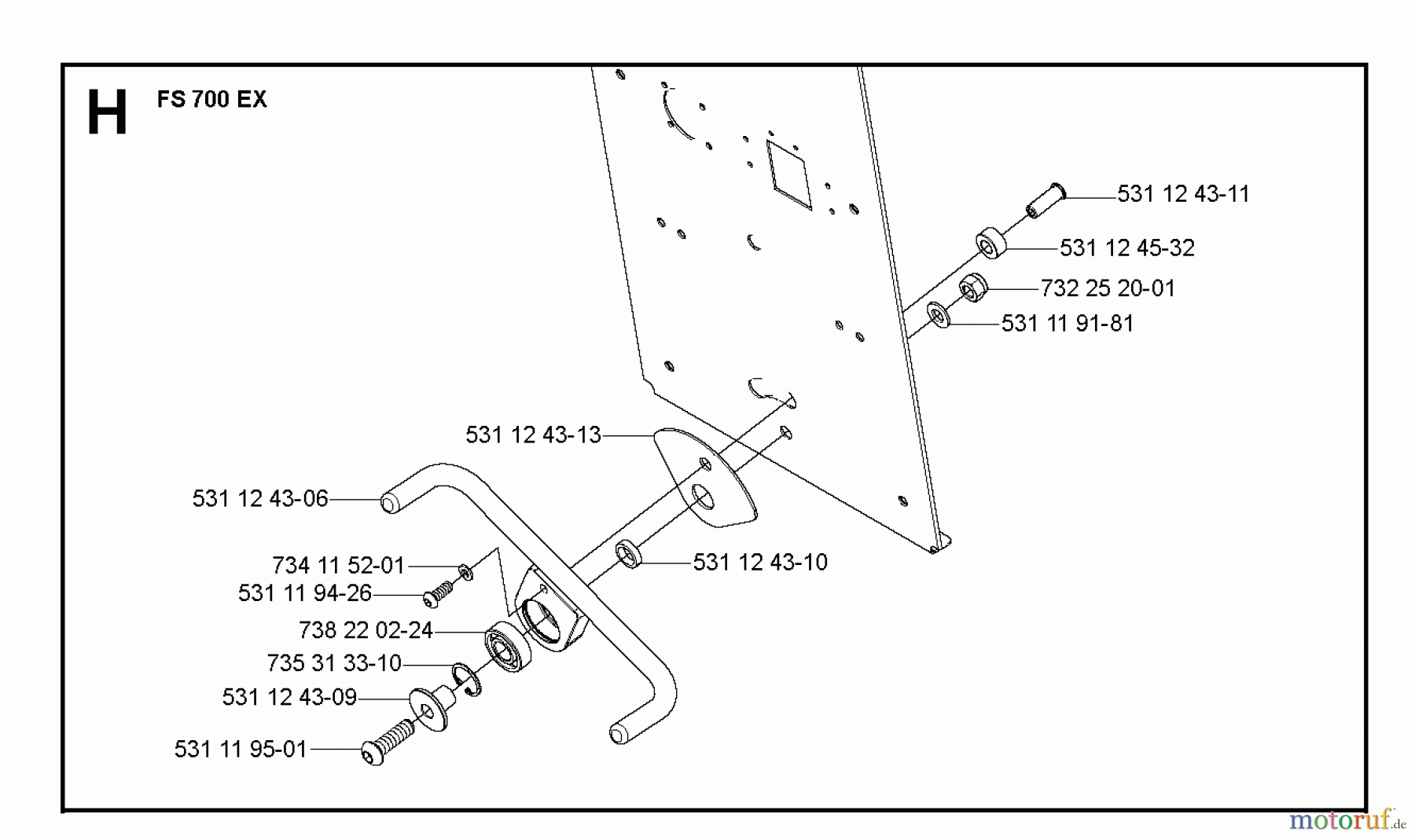 H FS 700 EX

531 12 43-11
531 12 45-32
732 25 20-01
531 11 91-81
531 12 43-13
531 12 43-06
531 12 43-10
734 11 52-01
531 11 94-26
738 22 02-24
735 31 33-10
531 12 43-09
531 11 95-01

motoruf.de