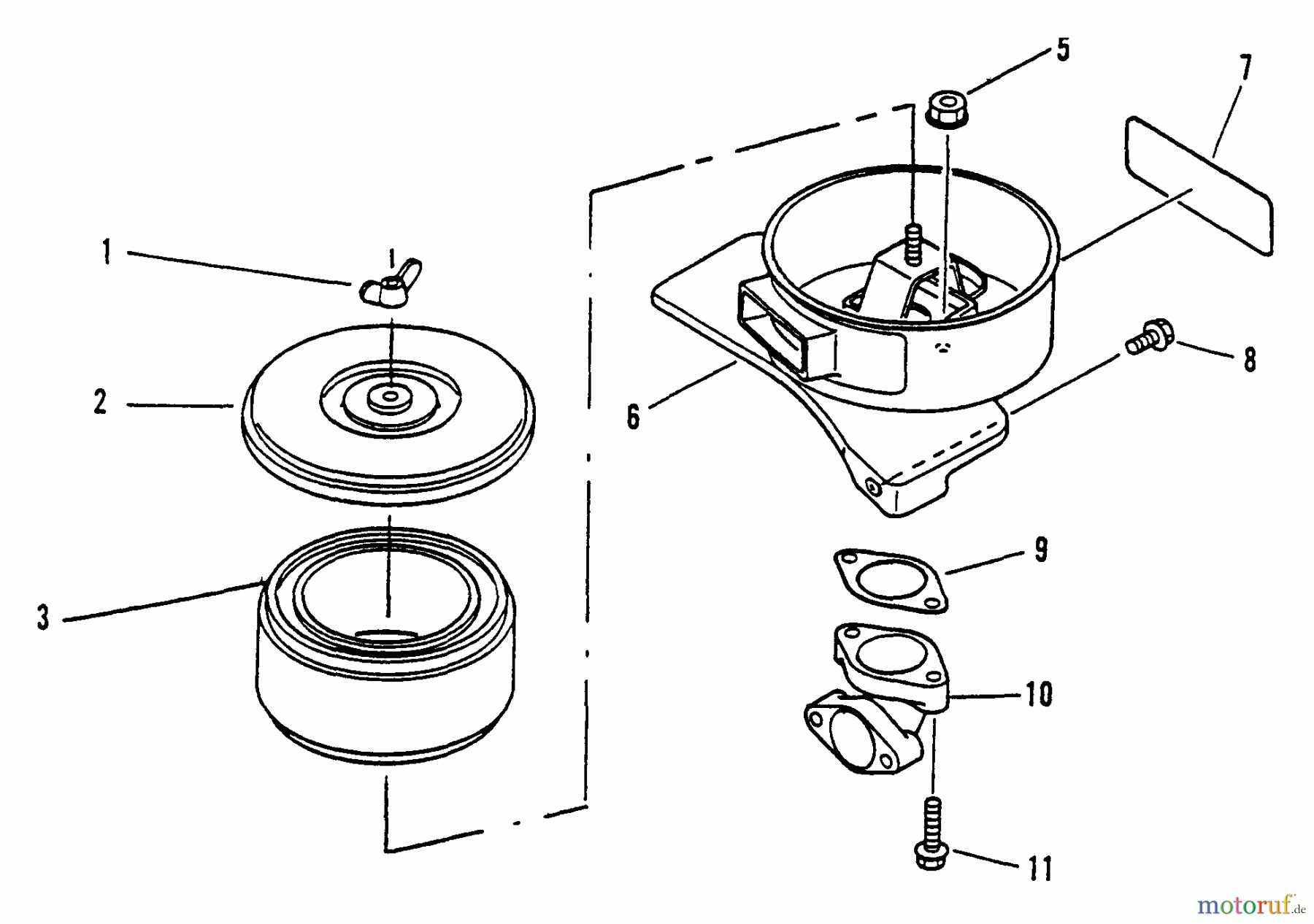 5
7
1
2
6
8
3
9
10
11
motoruf.de