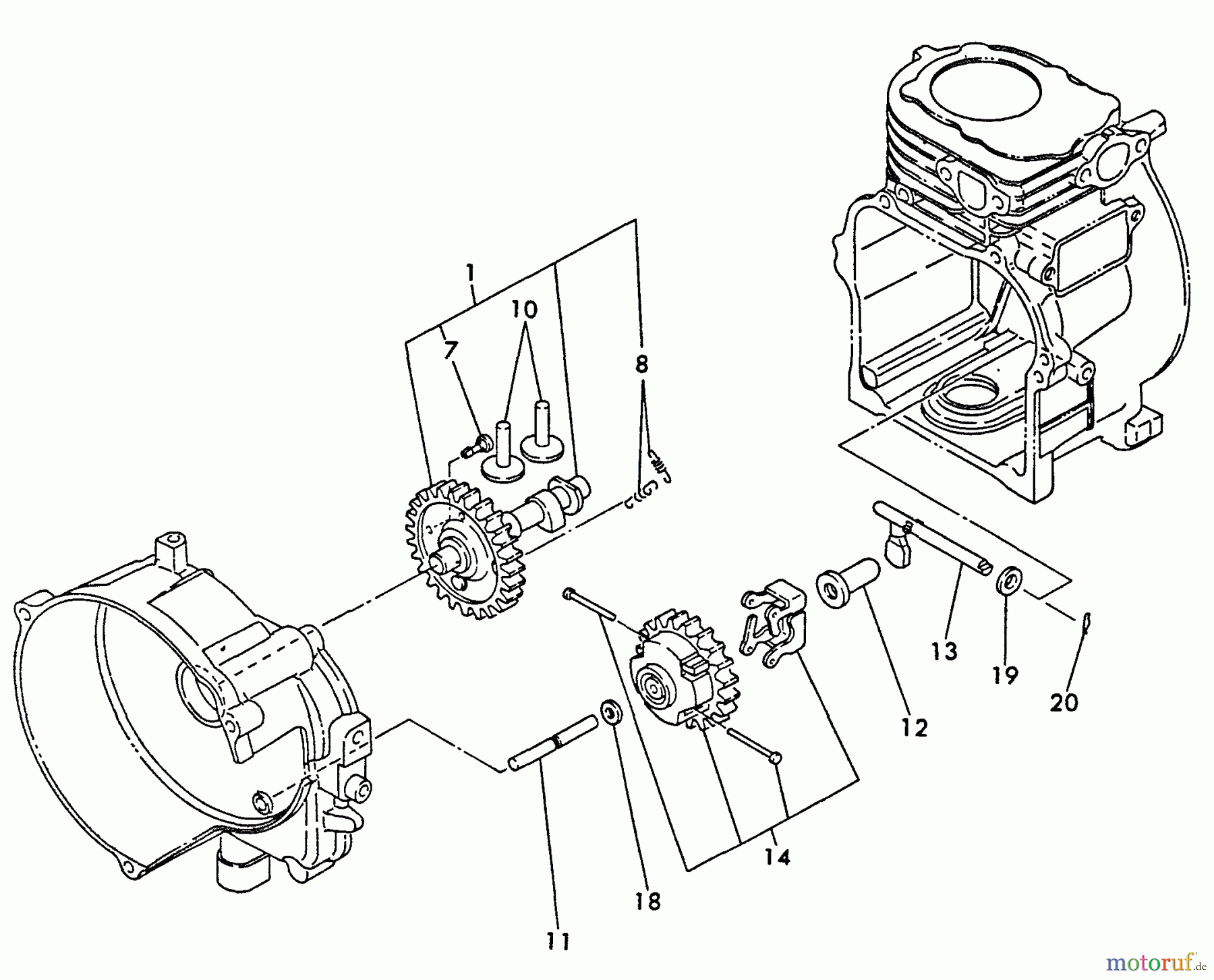 1
10
7
8
13
19
20
12
14
18
11
motoruf.de