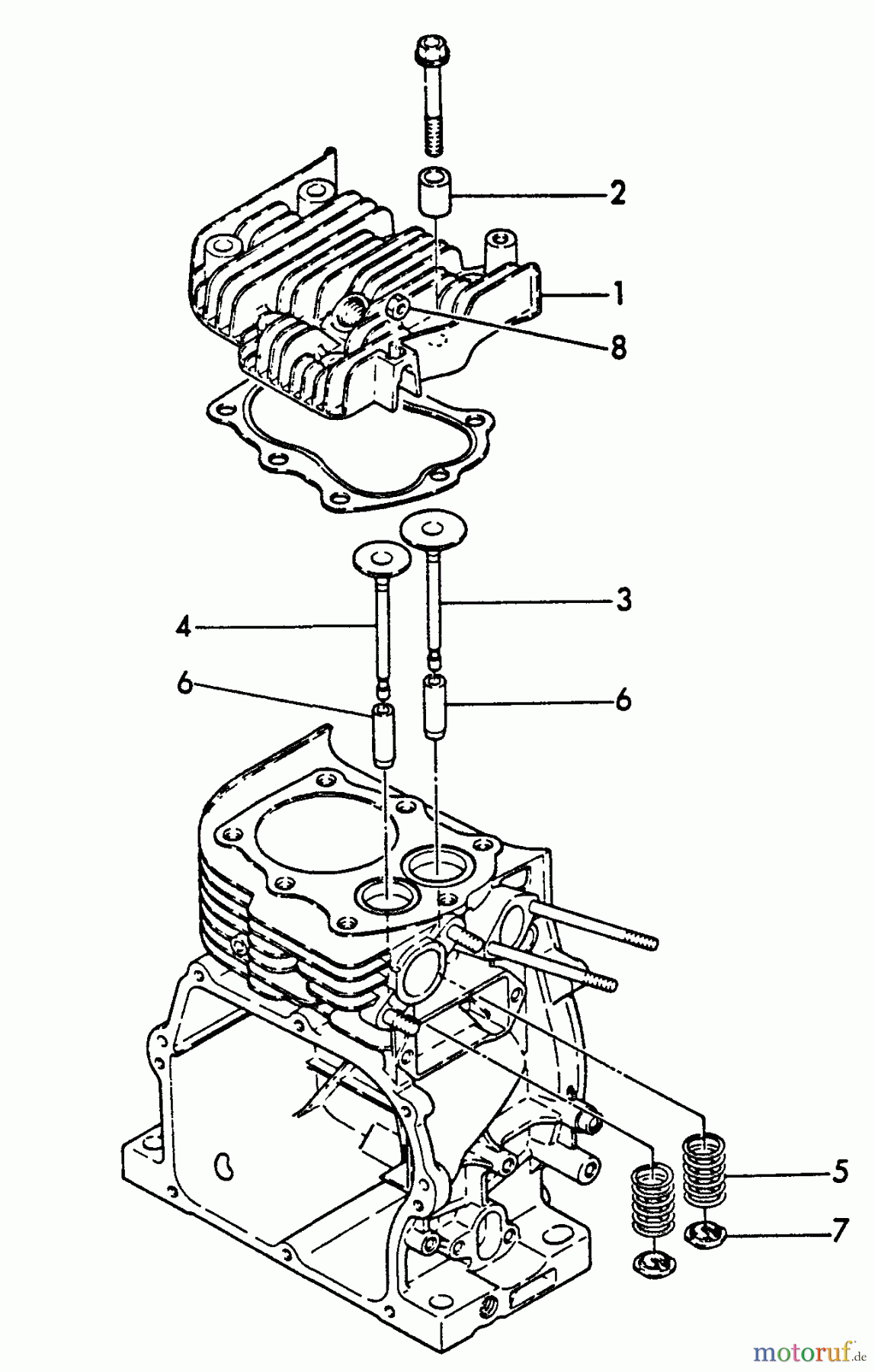 2
1
8
3
4
6
6
5
7
motoruf.de