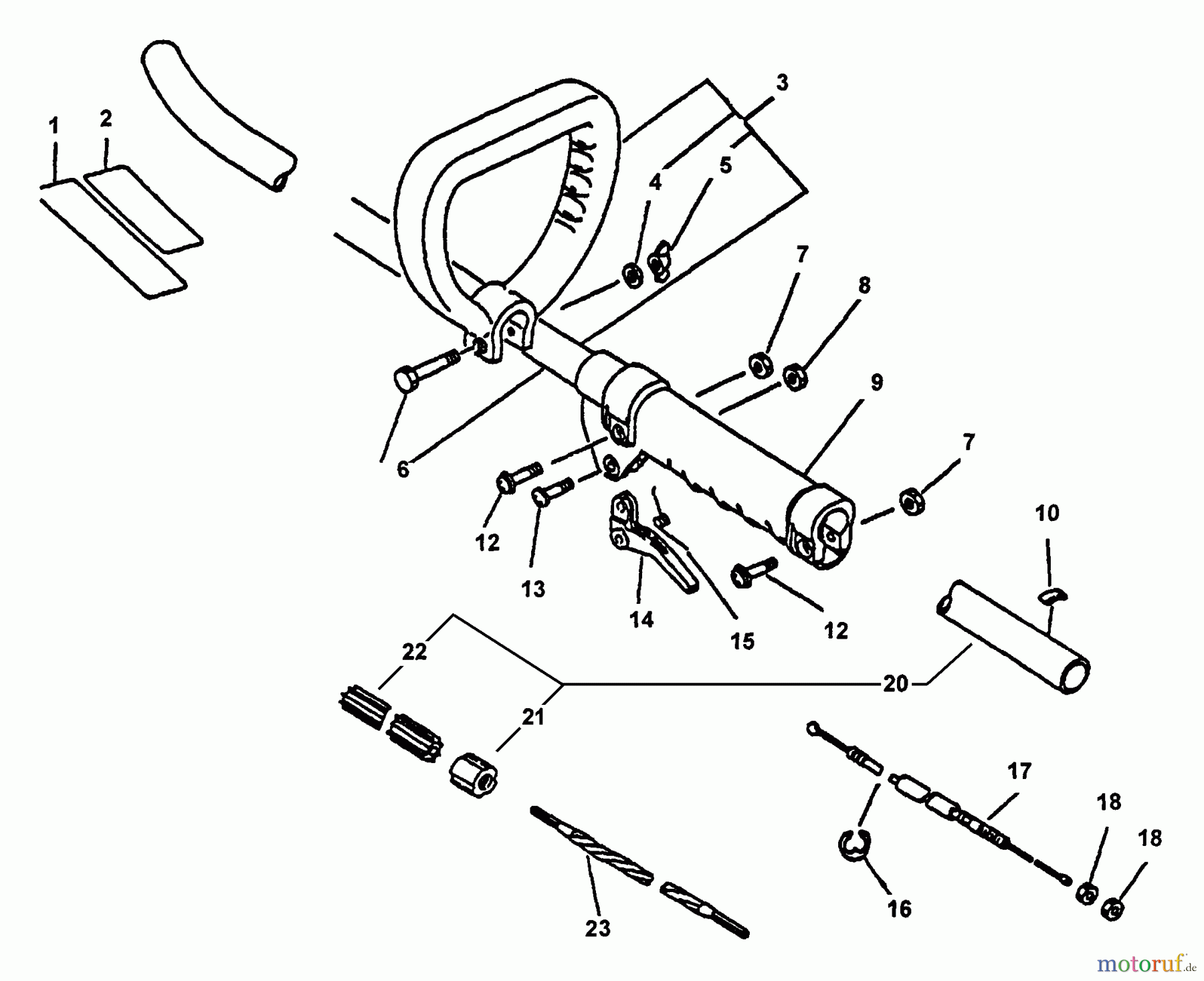 1
2
3
4
5
7
8
9
6
7
12
13
14
15
12
10
22
20
21
17
18
18
16
23
motoruf.de