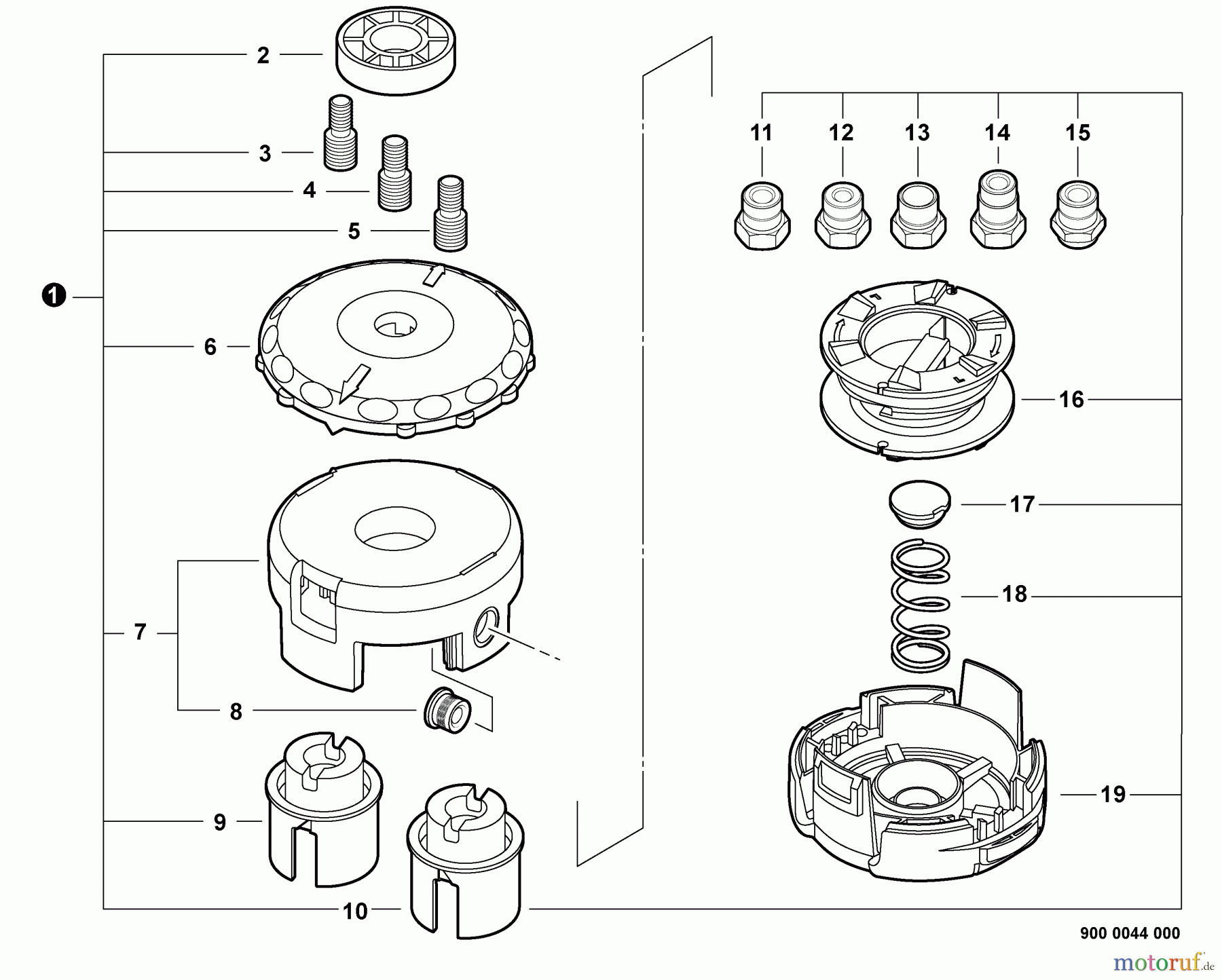 2
3
4
5
1
6
7
8
9
10
11
12
13
14
15
16
17
18
19
900 0044 000
motoruf.de