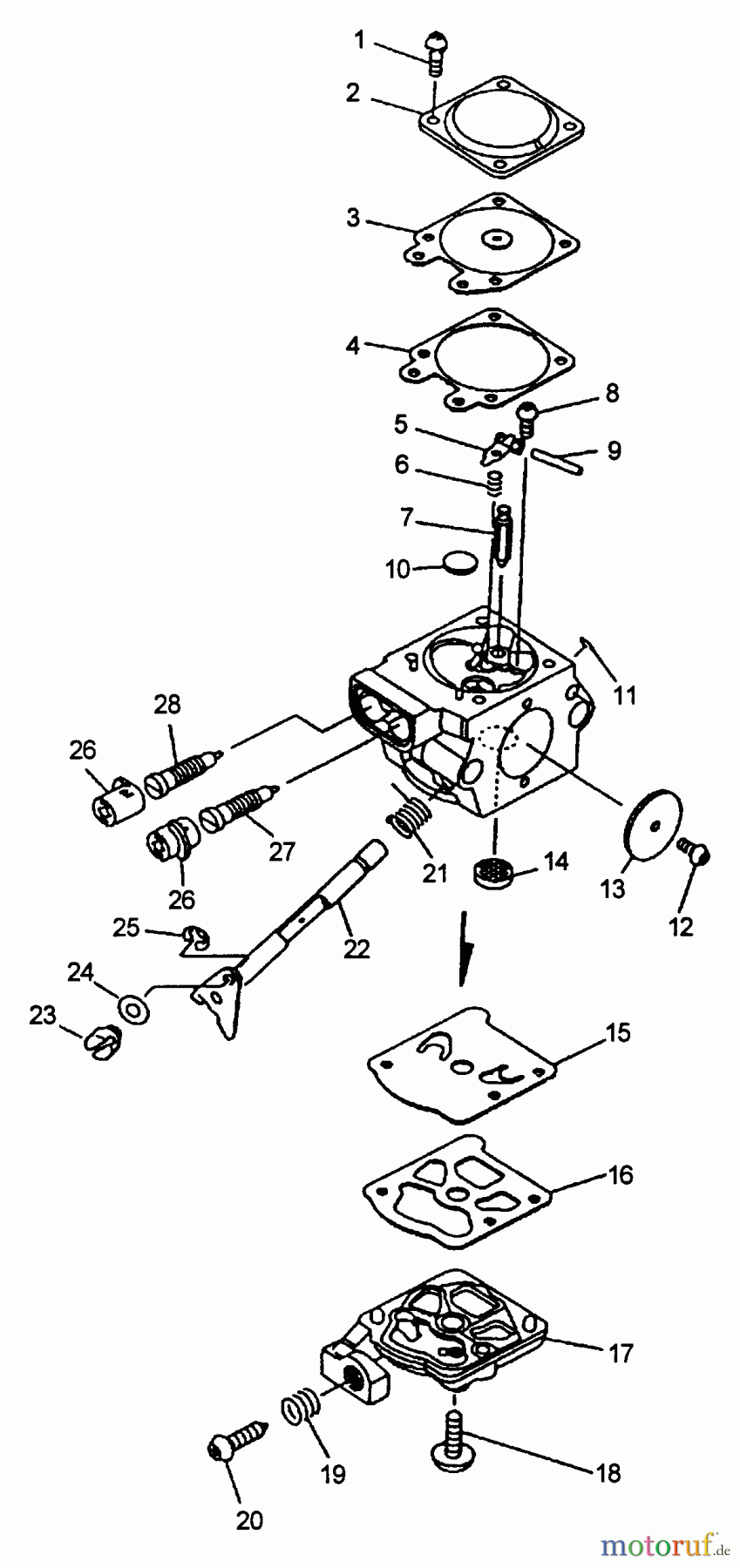 1
2
3
4
8
5
9
6
7
10
11
28
26
27
26
21
14
13
12
25
22
24
23
15
16
17
19
18
20
motoruf.de