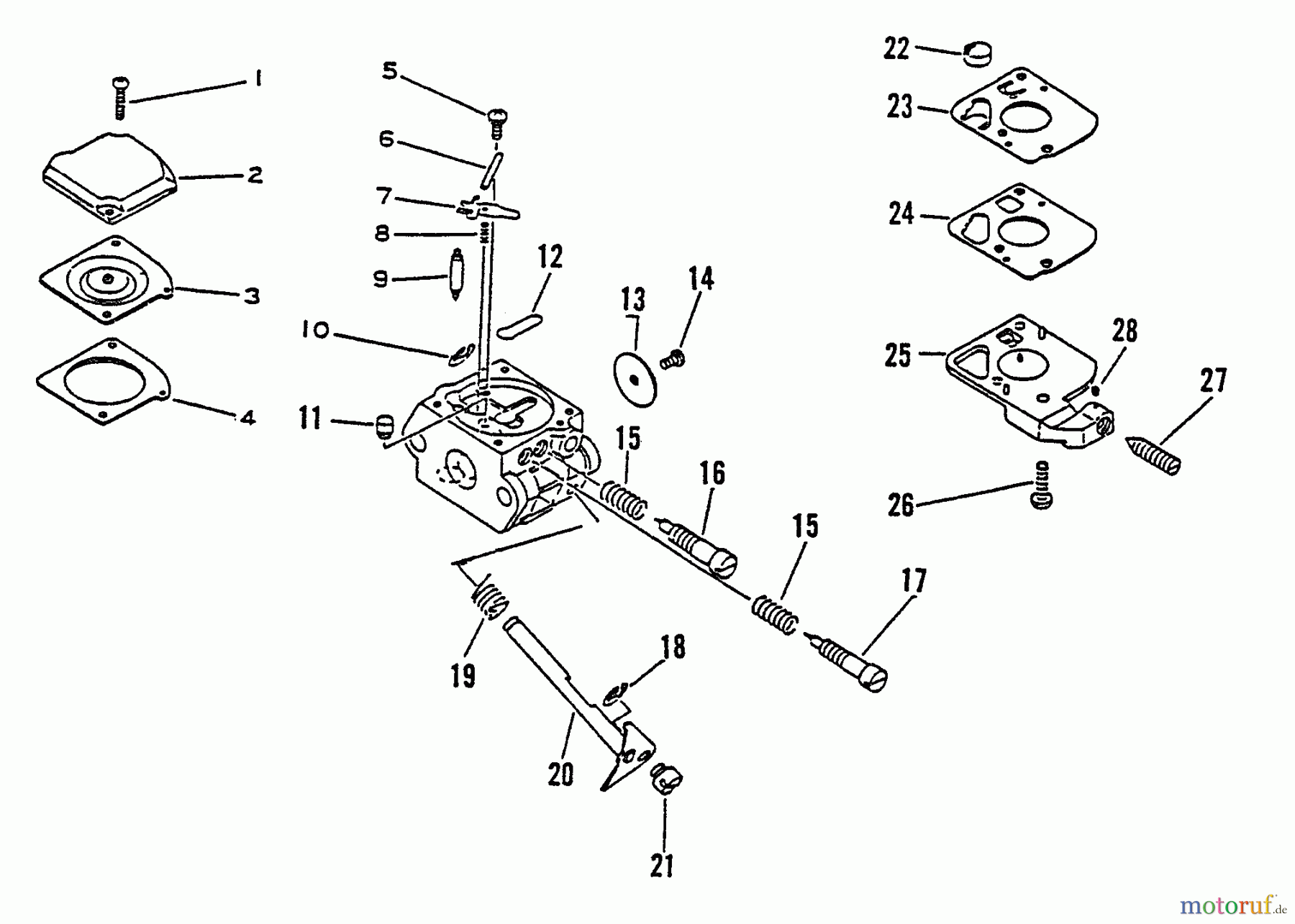 1
2
3
4
5
6
7
8
9
10
11
12
13
14
15
16
15
17
18
19
20
21
22
23
24
25
28
27
26

motoruf.de