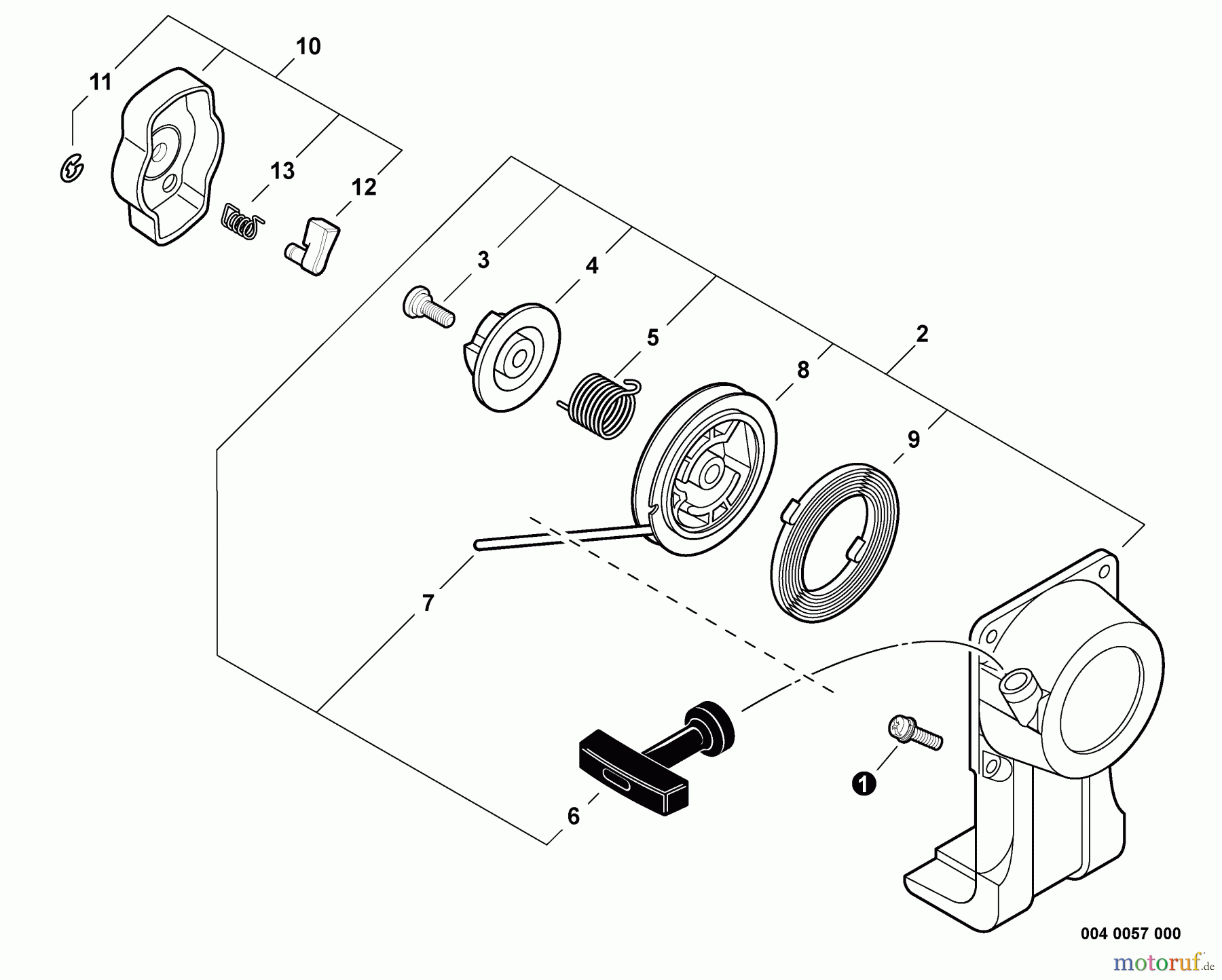 10

11

13

12

3

4

5

2

8

9

7

6

1

004 0057 000

motoruf.de