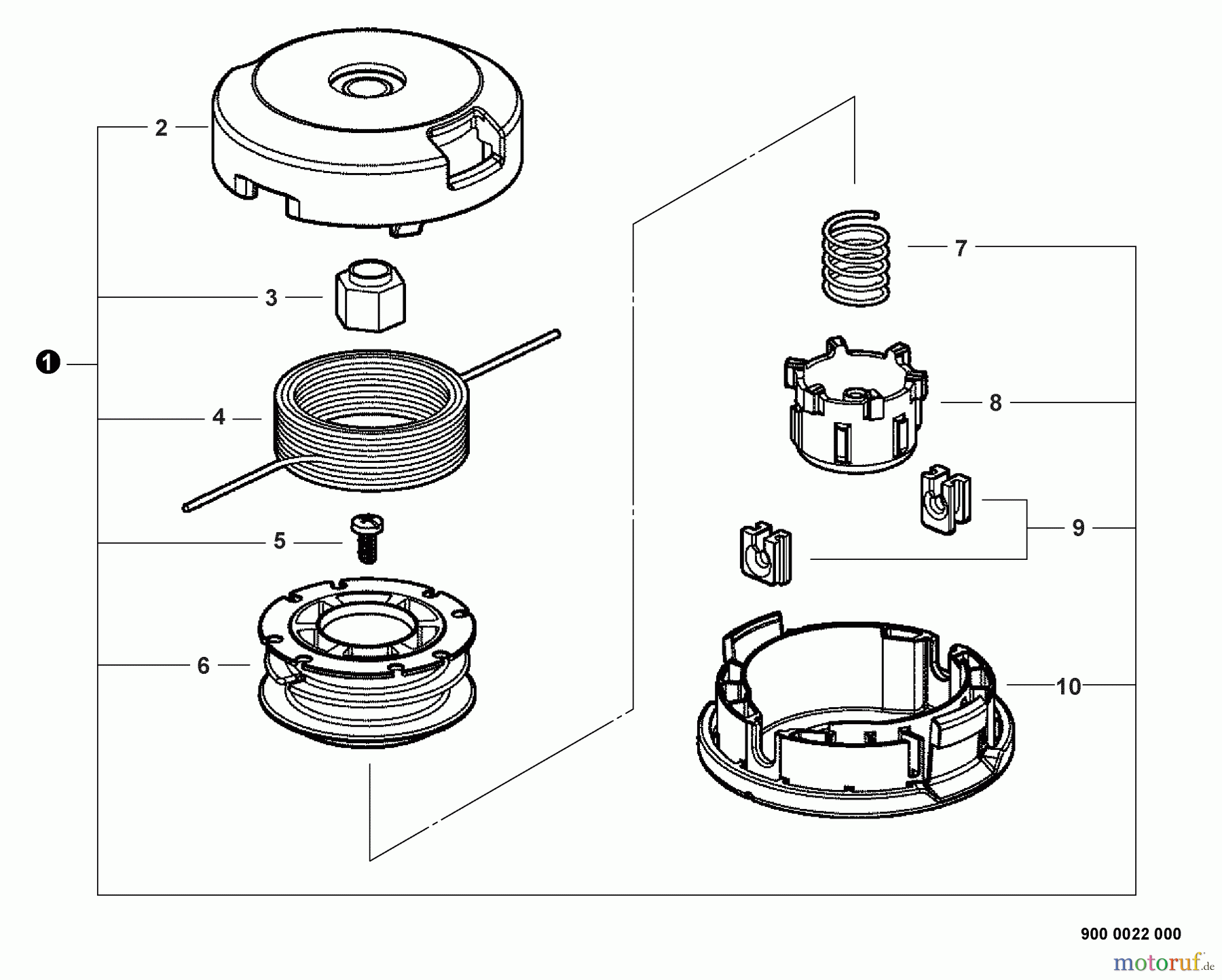 2

3

1

4

5

6

7

8

9

10

900 0022 000

motoruf.de