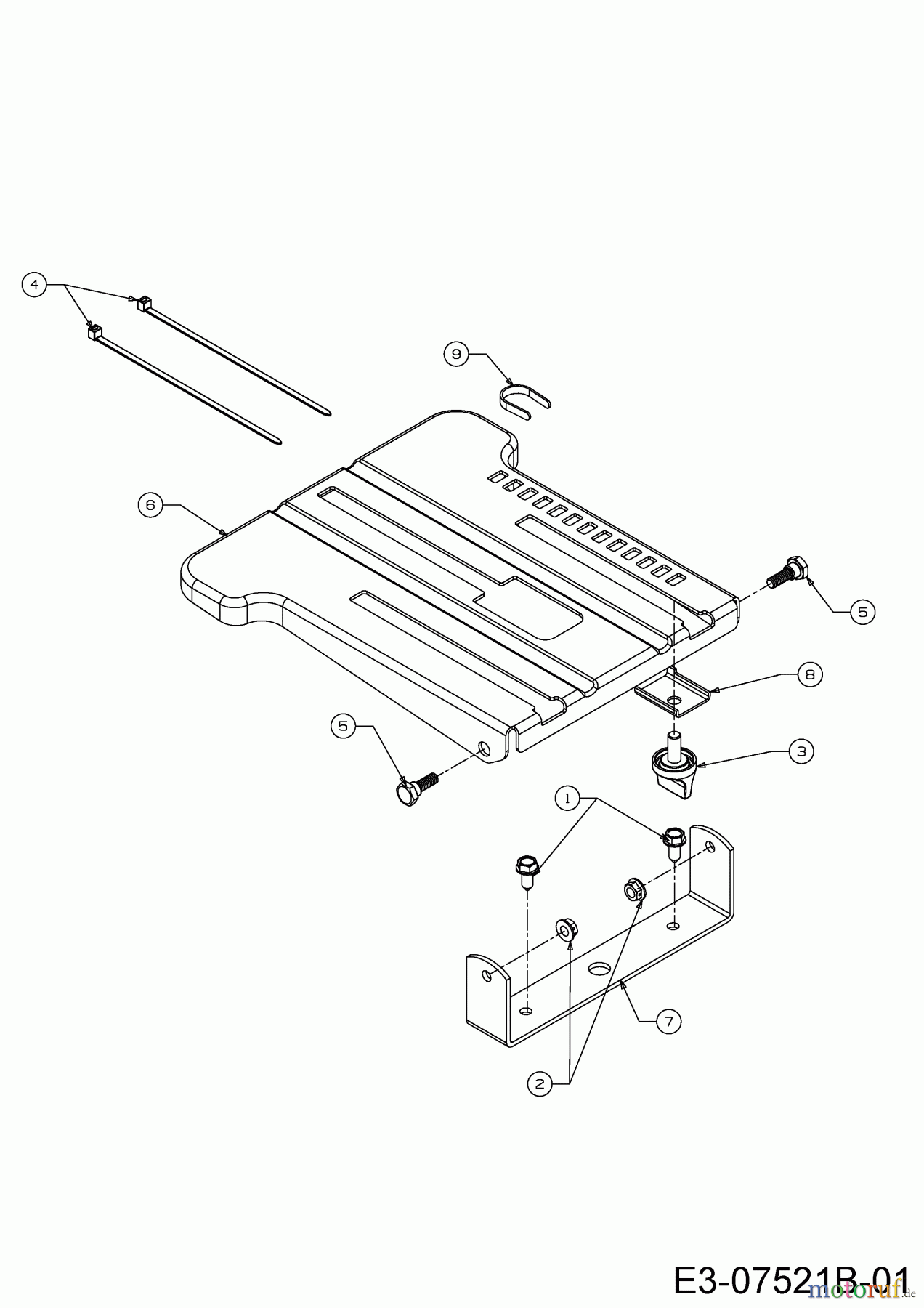 4
9
6
5
8
5
3
1
7
2
E3-07521B-01
motoruf.de