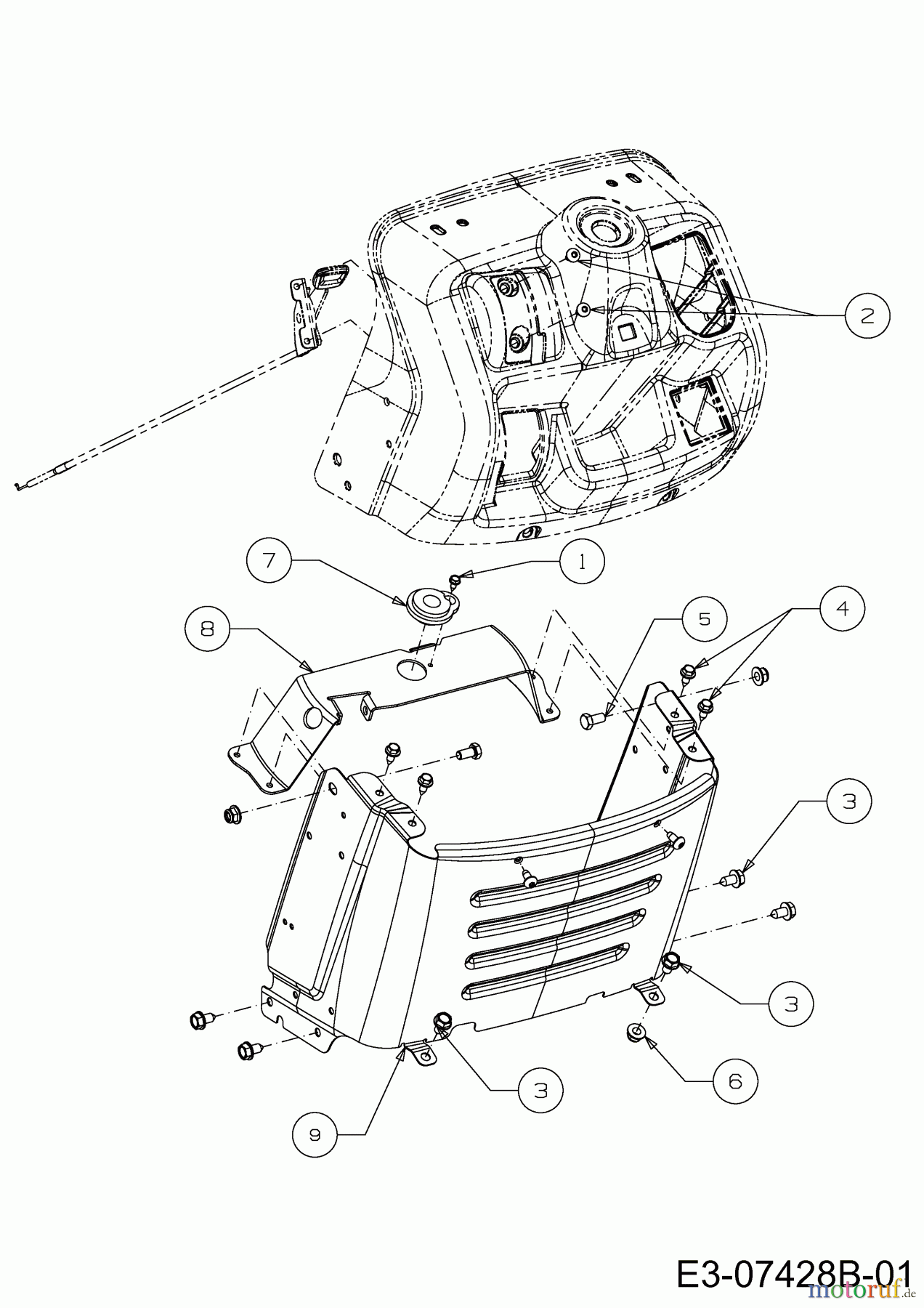 2

7

1

8

5

4

3

3

3

6

9

E3-07428B-01

motoruf.de