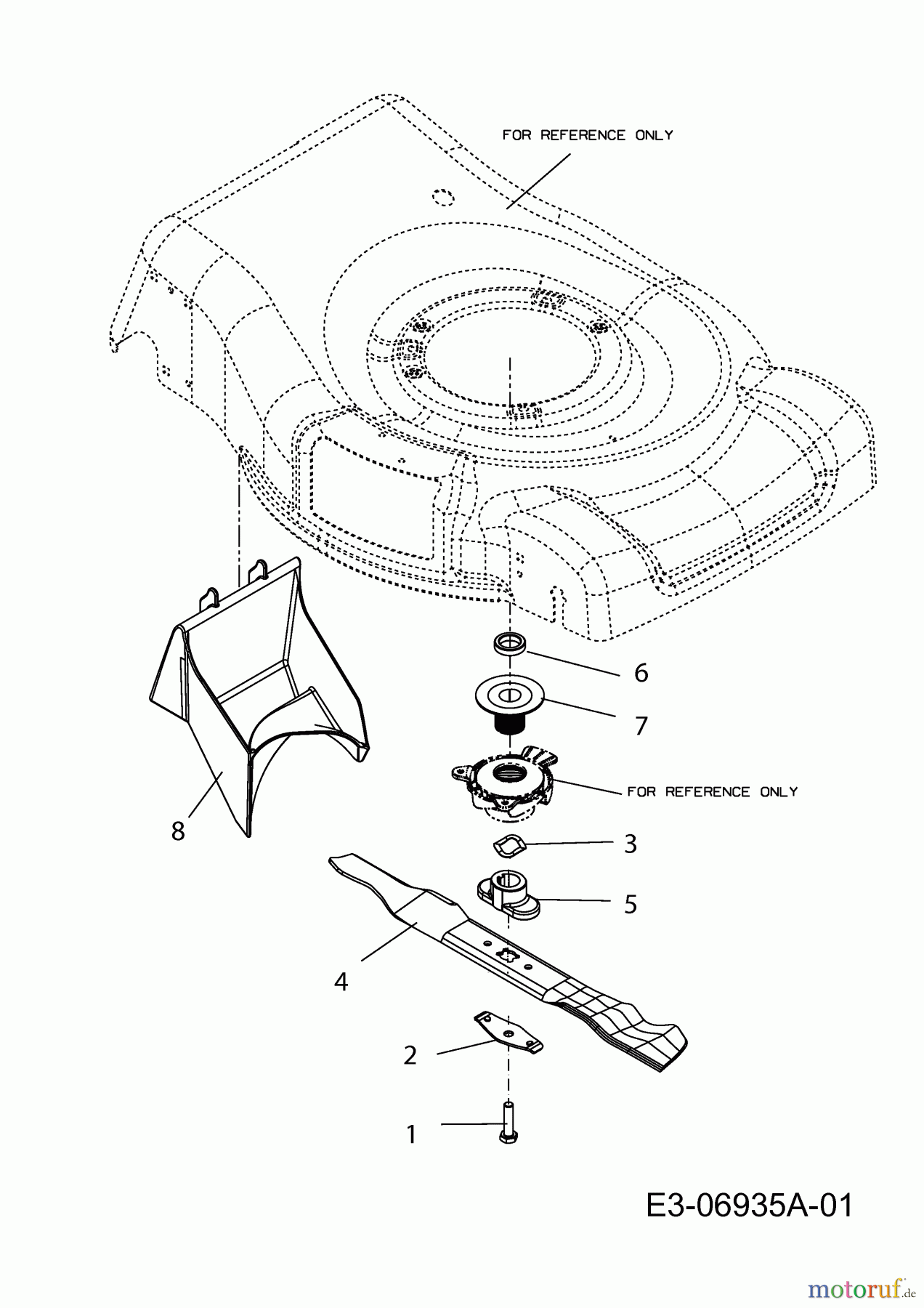 FOR REFERENCE ONLY

6

7

FOR REFERENCE ONLY

8

3

5

4

2

1

E3-06935A-01

motoruf.de