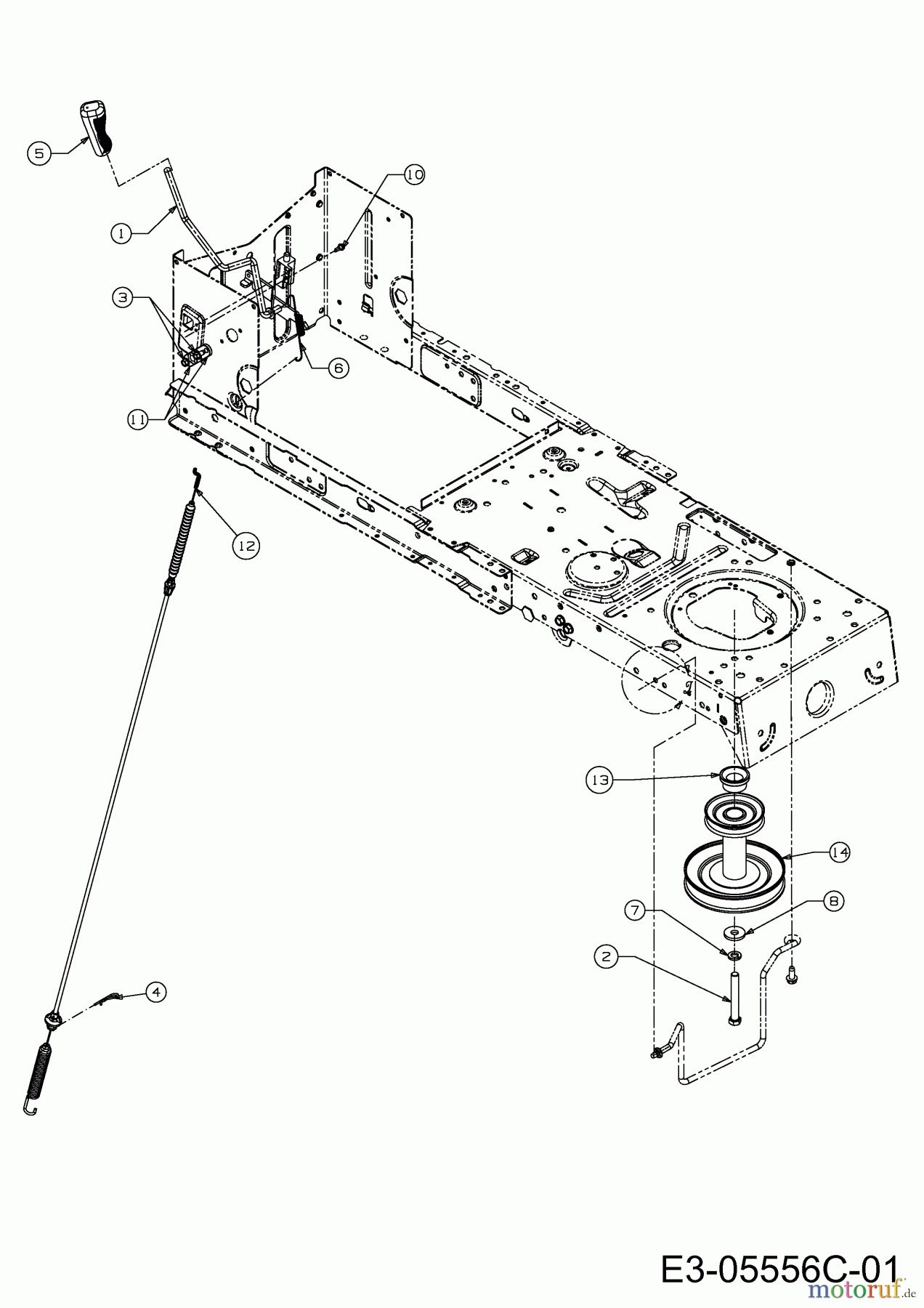 5
10
1
3
6
11
12
13
14
7
8
2
4
E3-05556C-01
motoruf.de