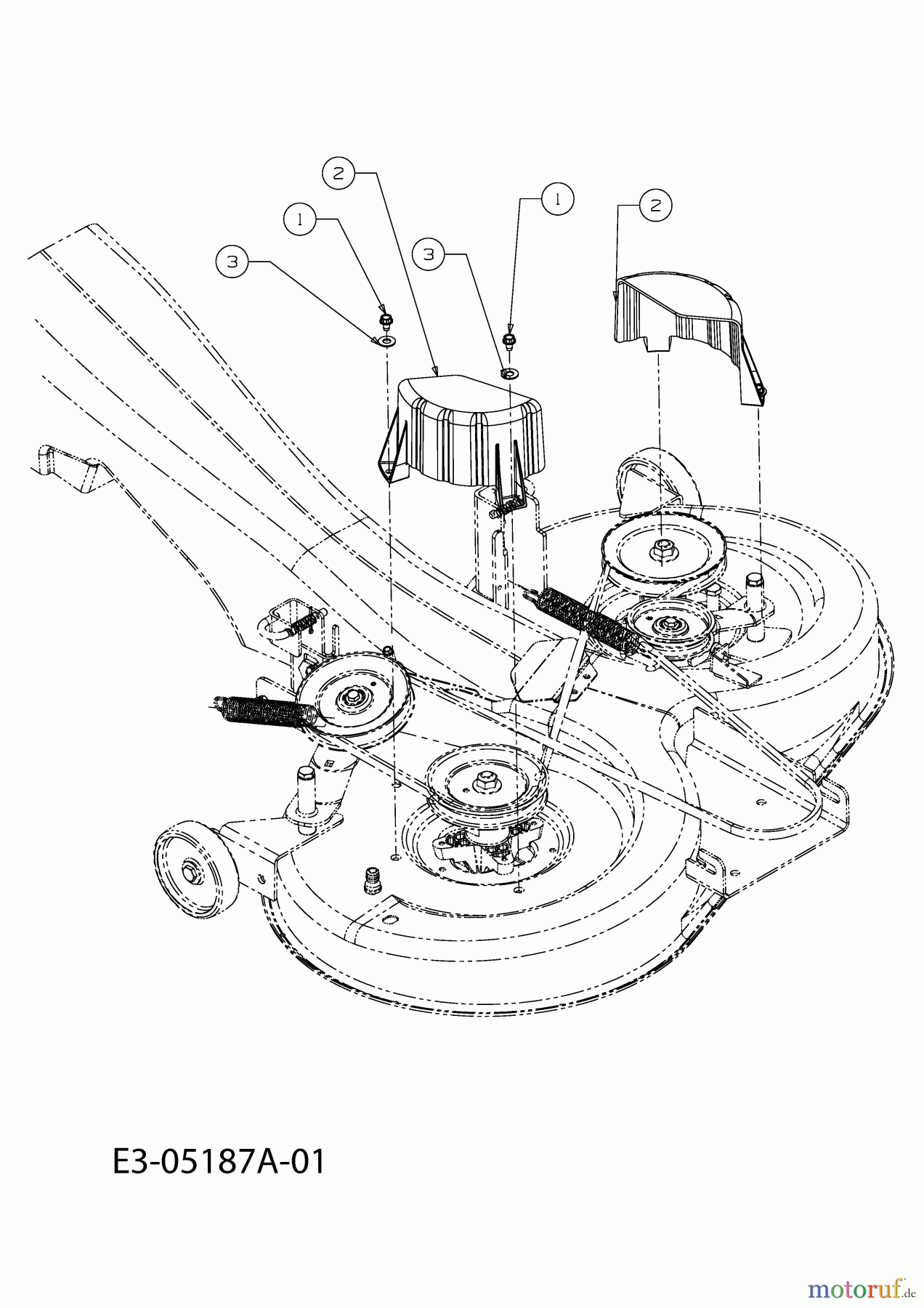 2
1
1
2
3
3

E3-05187A-01

motoruf.de