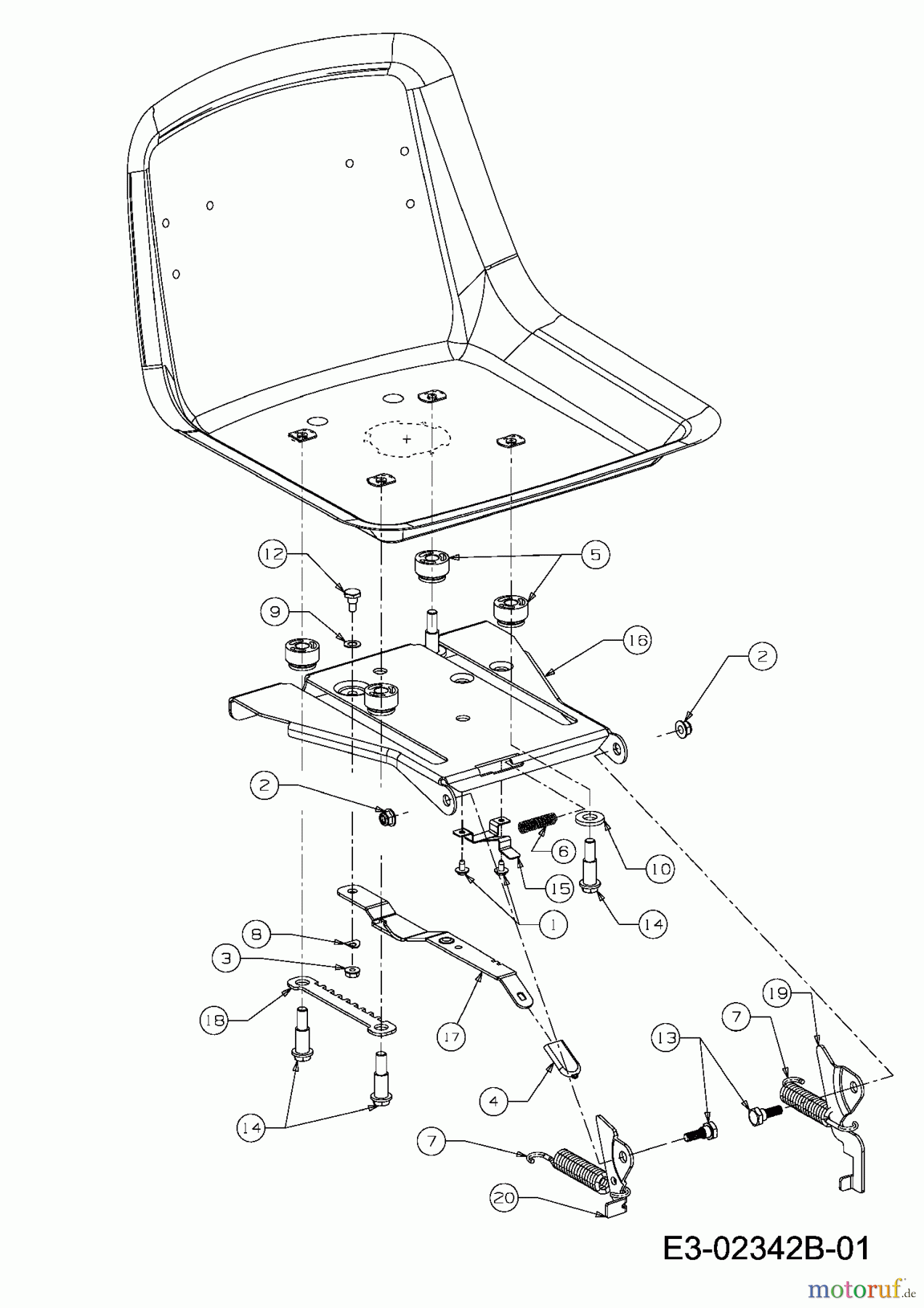 12
5
9
16
2
2
6
10
15
1
14
8
3
18
17
19
7
13
4
14
7
20
E3-02342B-01
motoruf.de