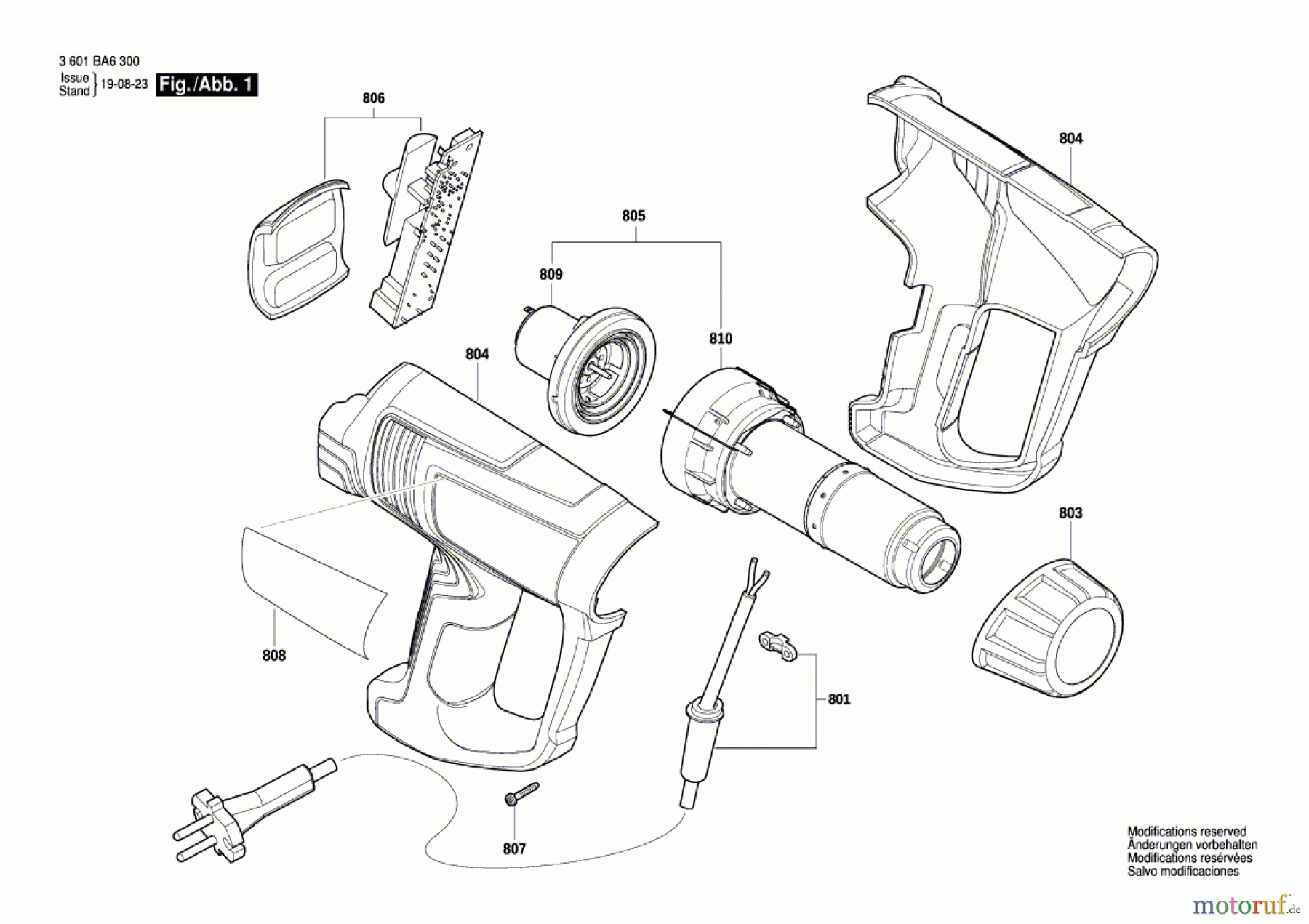 3 601 BA6 300
Issue
Stand } 19-08-23
Fig./Abb. 1

806

804

805

809

810

804

803

808

801

807

Modifications reserved
Änderungen vorbehalten
Modifications resérvées
Salvo modificaciones

motoruf.de