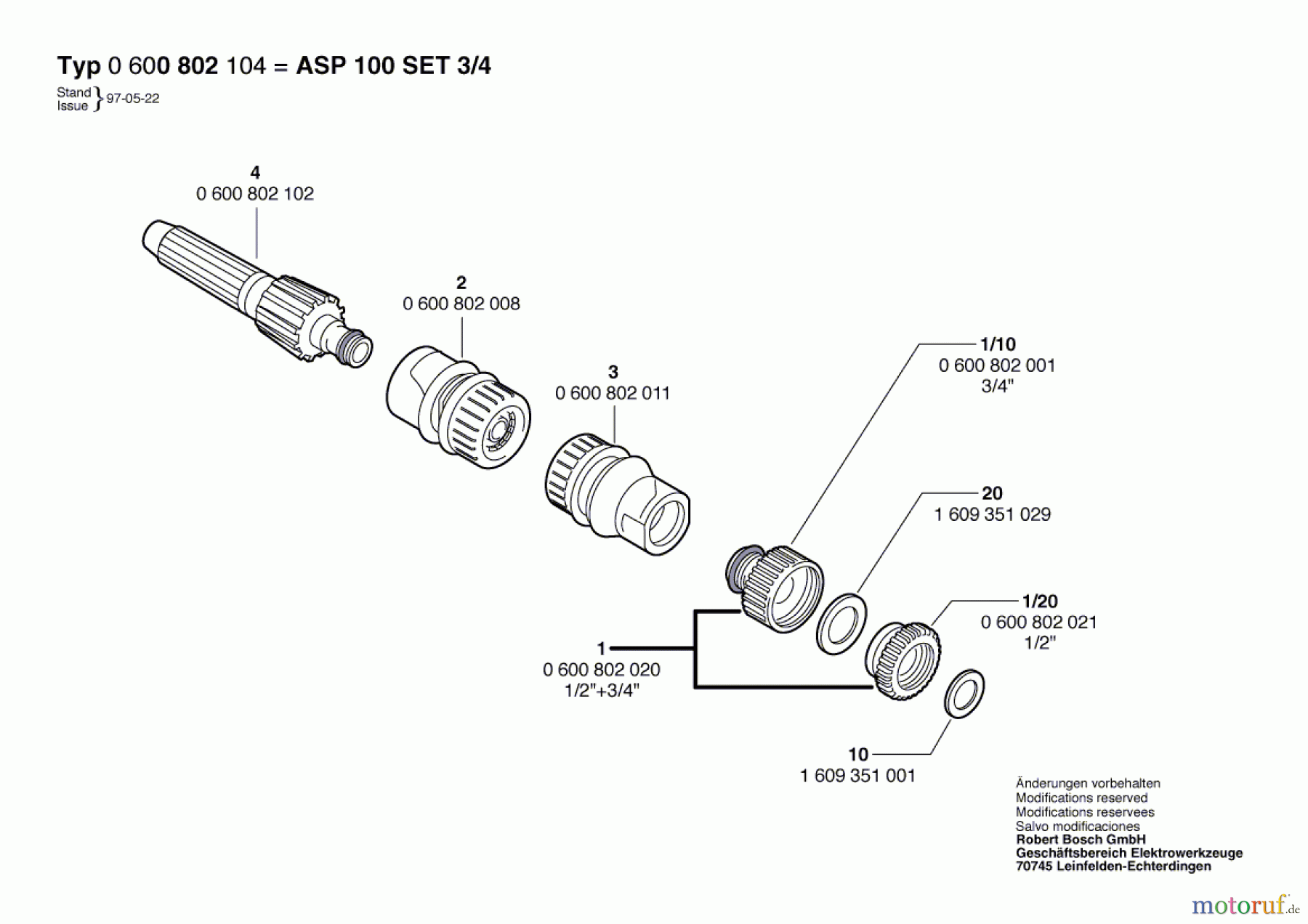 Typ 0 600 802 104 = ASP 100 SET 3/4

Stand
Issue } 97-05-22

4
0 600 802 102

2
0 600 802 008

3
0 600 802 011

1/10
0 600 802 001
3/4"

20
1 609 351 029

1/20
0 600 802 021
1/2"

1
0 600 802 020
1/2"+3/4"

10
1 609 351 001

Änderungen vorbehalten
Modifications reserved
Modifications reservees
Salvo modificaciones
Robert Bosch GmbH
Geschäftsbereich Elektrowerkzeuge
70745 Leinfelden-Echterdingen

motoruf.de