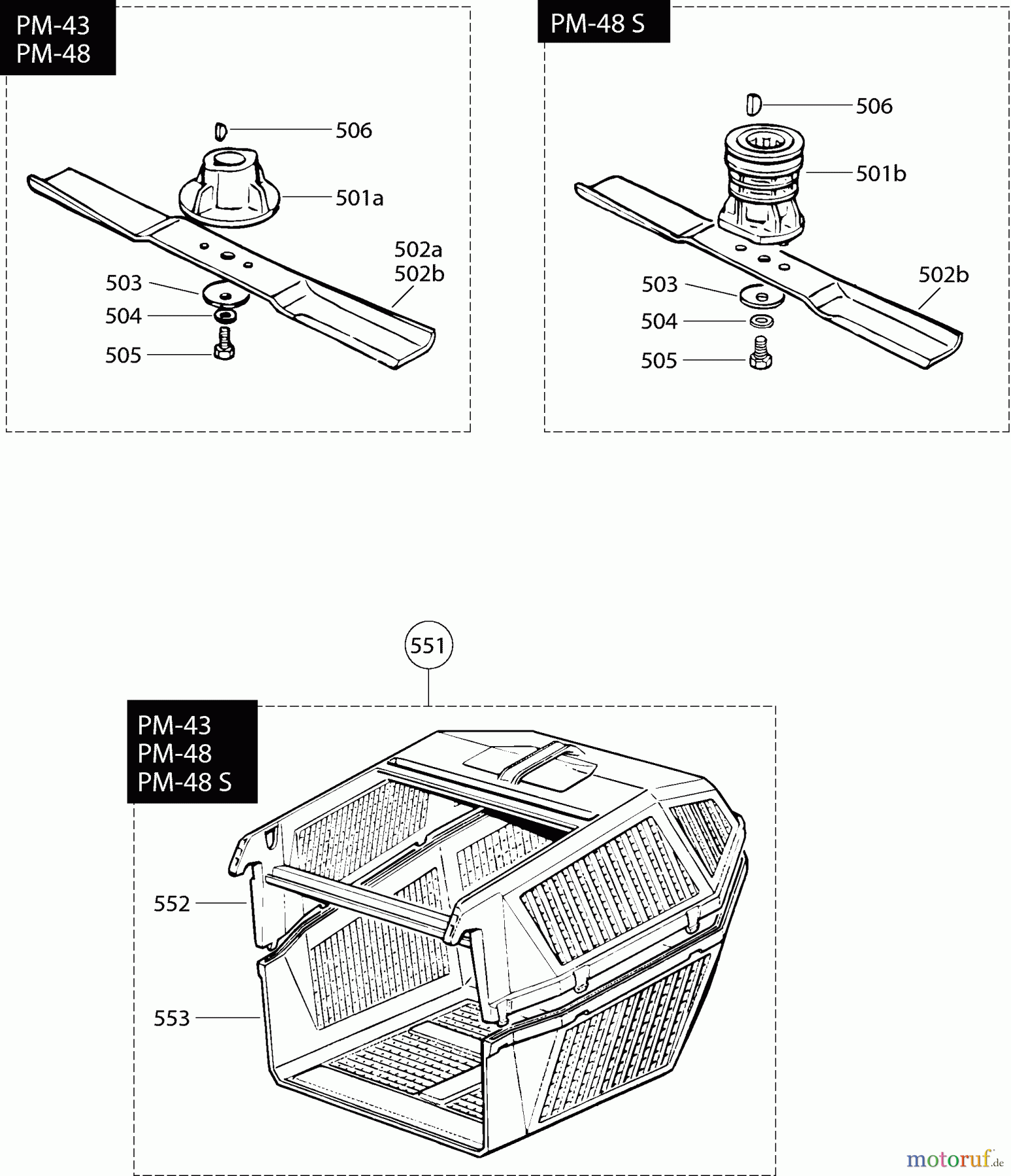 PM-43
PM-48

506
501a
502a
502b
503
504
505

PM-48 S

506
501b
502b
503
504
505

551

PM-43
PM-48
PM-48 S

552
553

motoruf.de