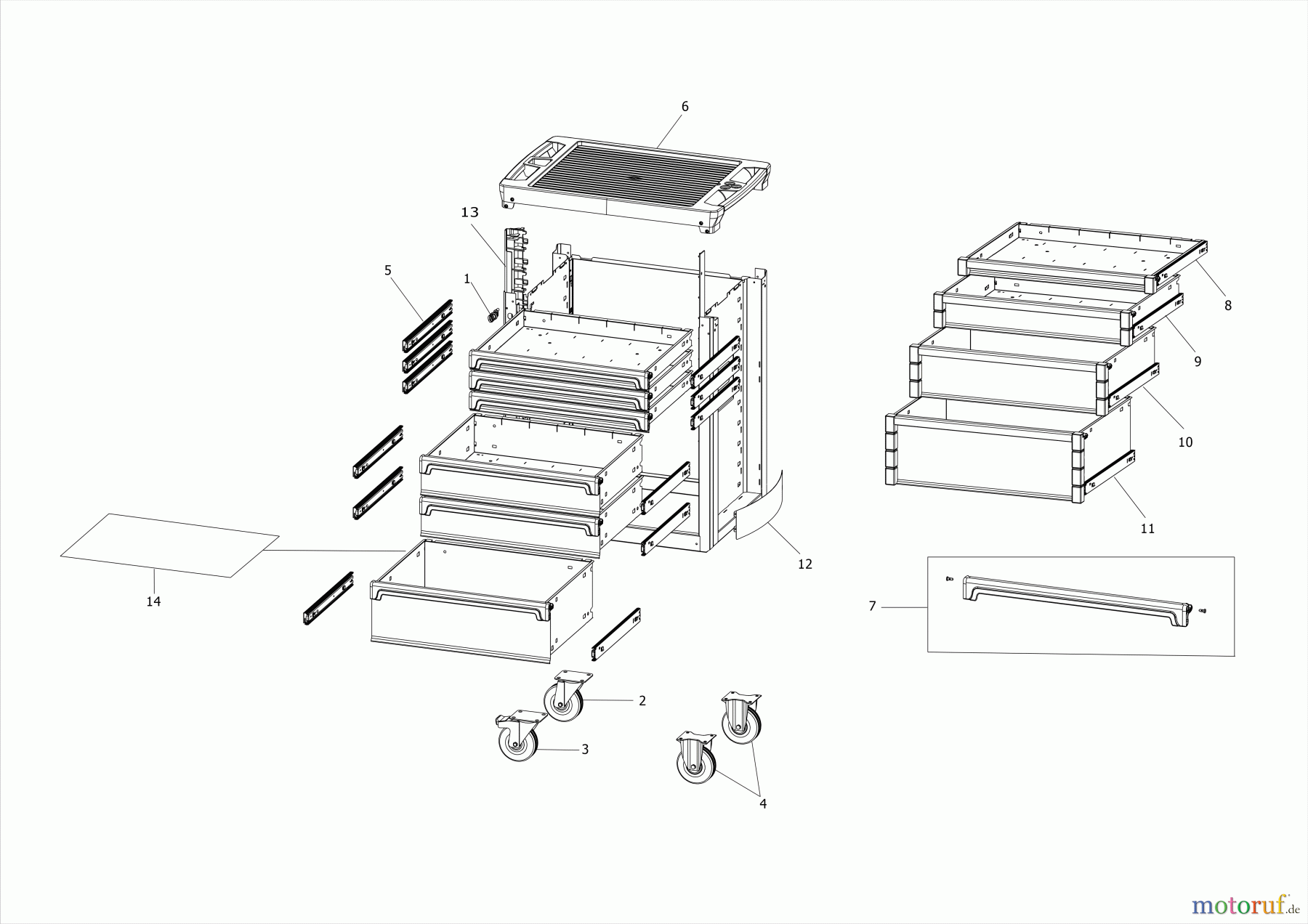 6

13

5

1

8

9

10

11

12

14

7

2

3

4

motoruf.de