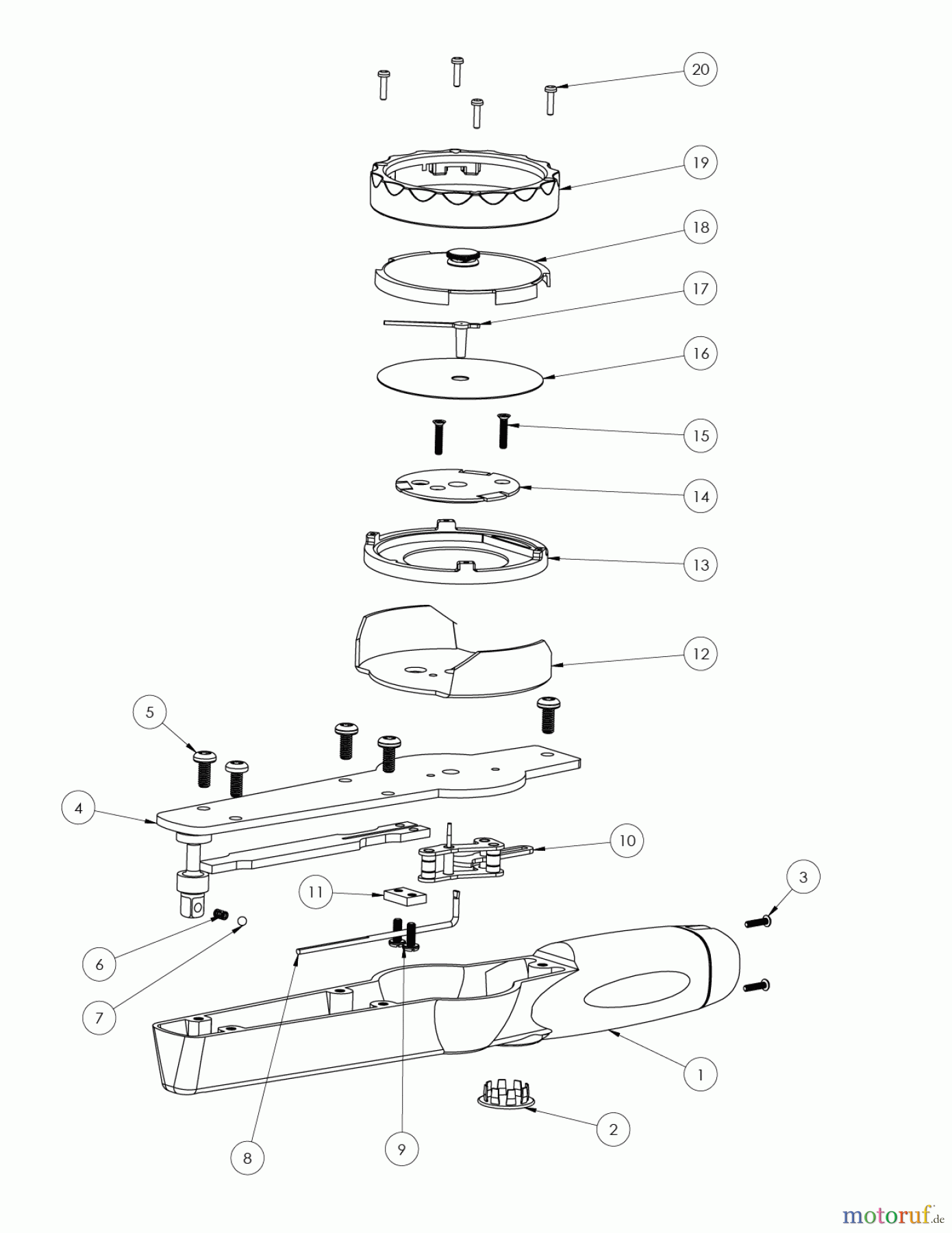 20
19
18
17
16
15
14
13
12
5
4
10
3
11
6
7
1
2
8
9
motoruf.de