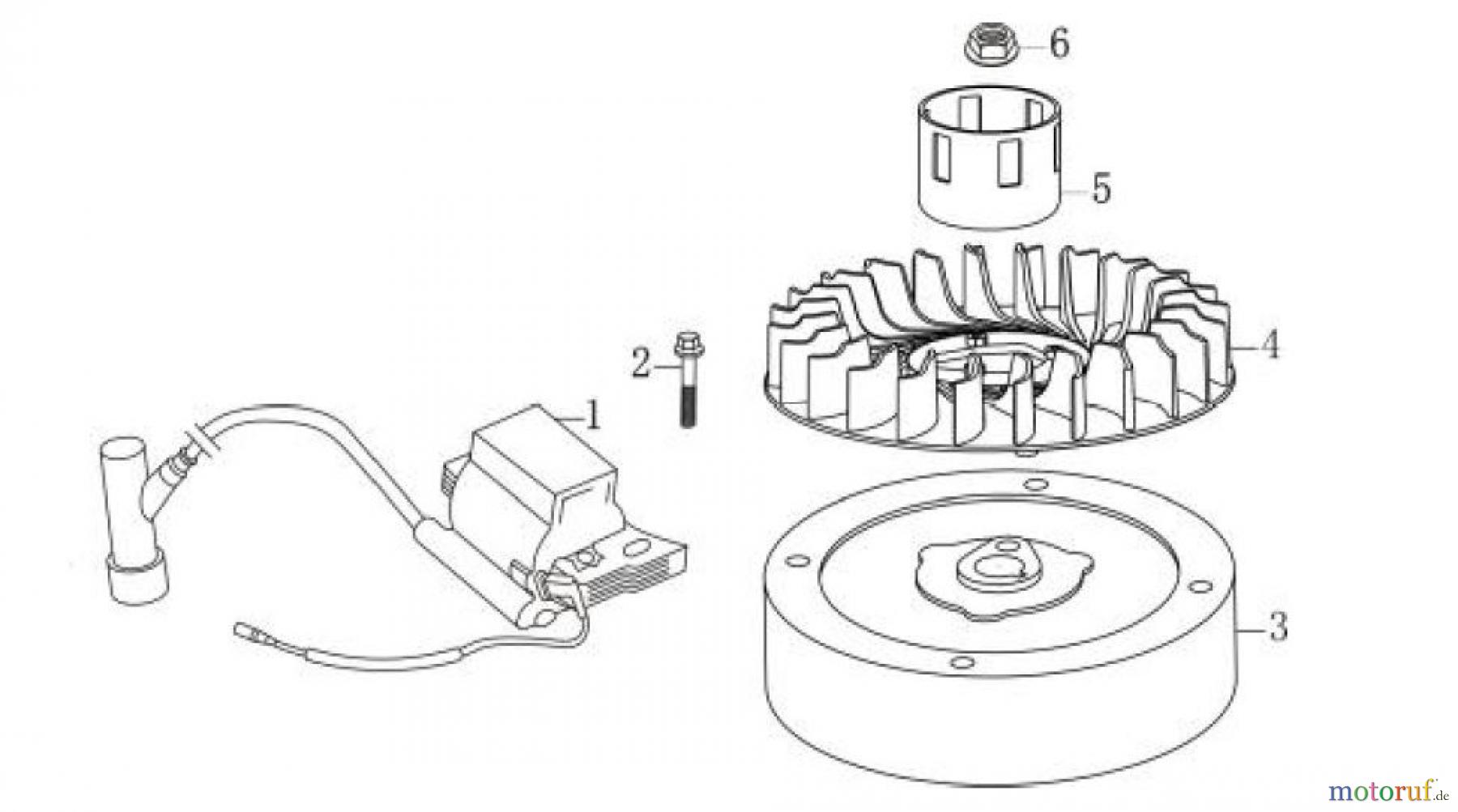 6
5
4
2
1
3
motoruf.de