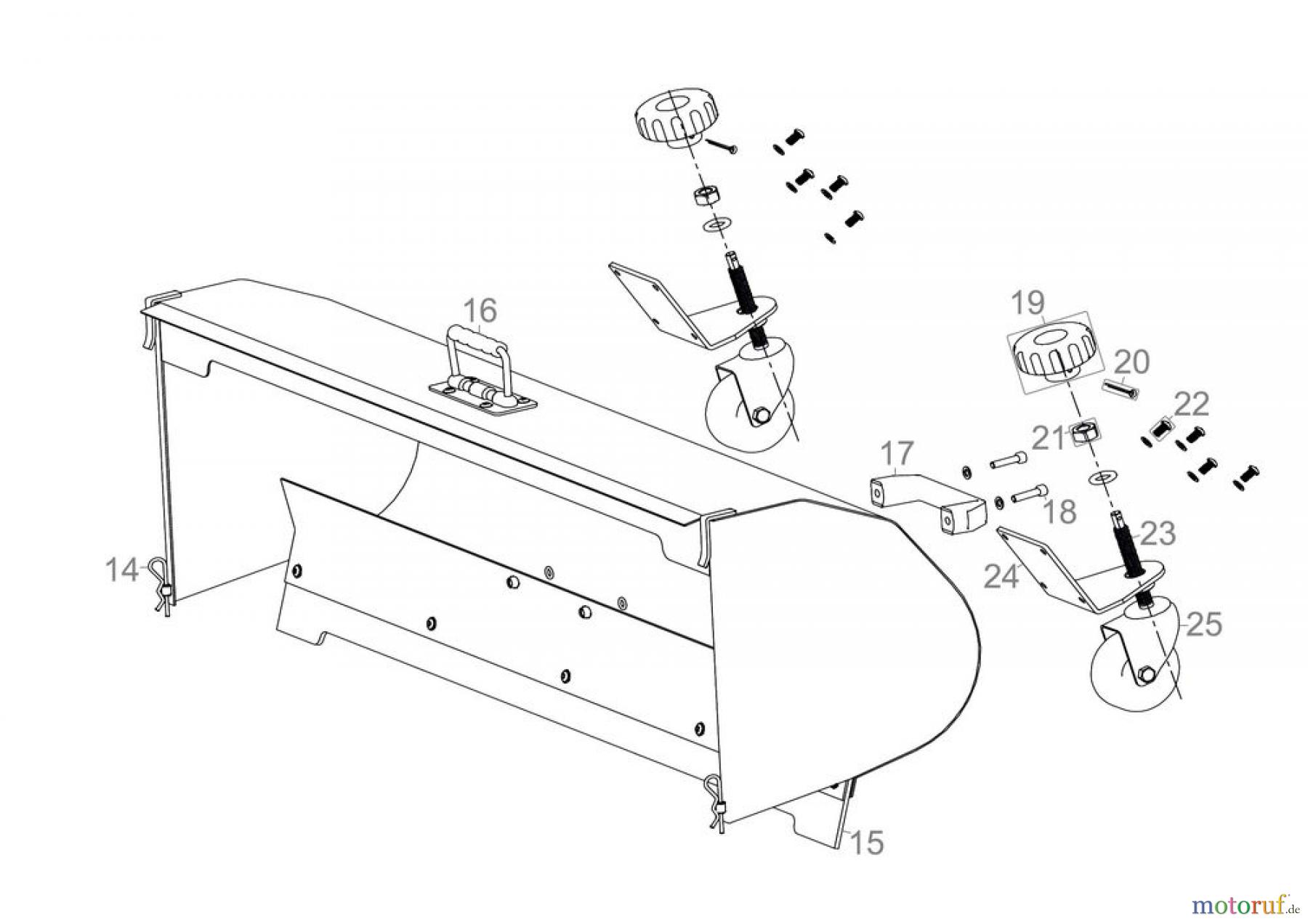 16
19
20
22
21
17
18
23
24
25
14
15
motoruf.de